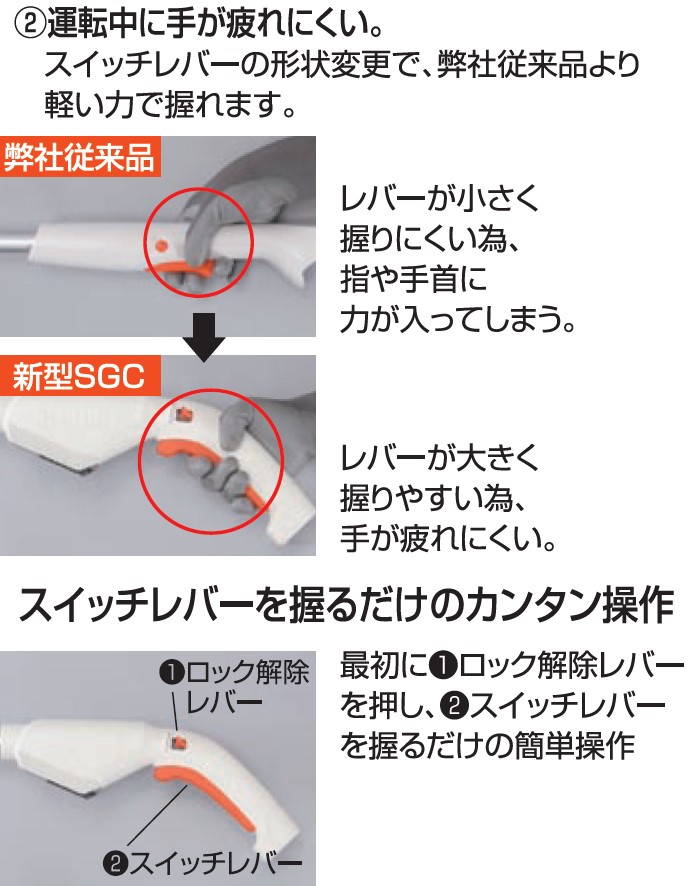 ②運転中に手が疲れにくい。
スイッチレバーの形状変更で、弊社従来品より軽い力で握れます。

弊社従来品

レバーが小さく握りにくい為、指や手首に力が入ってしまう。

新型SGC

レバーが大きく握りやすい為、手が疲れにくい。

スイッチレバーを握るだけのカンタン操作

❶ロック解除レバー

❷スイッチレバー

最初に❶ロック解除レバーを押し、❷スイッチレバーを握るだけの簡単操作