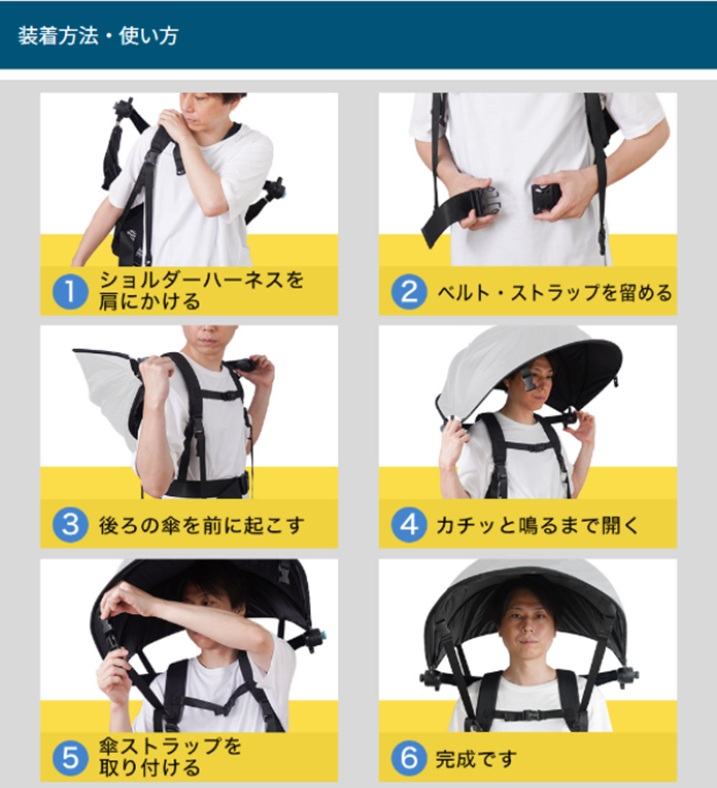 装着方法・使い方

1 ショルダーハーネスを肩にかける

2 ベルト・ストラップを留める

3 後ろの傘を前に起こす

4 カチッと鳴るまで開く

5 傘ストラップを取り付ける

6 完成です