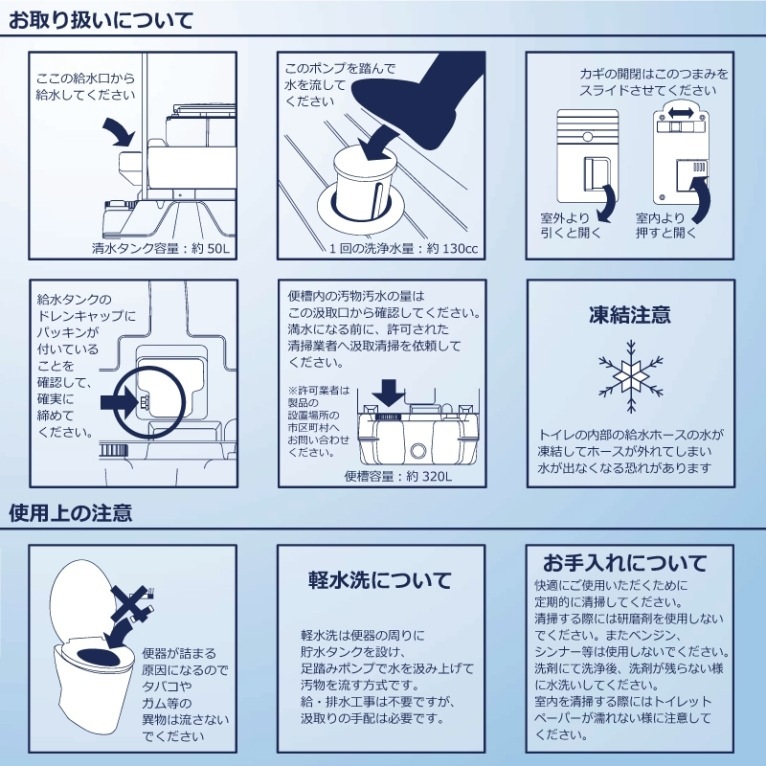 お取り扱いについて

ここの給水口から給水してください

清水タンク容量：約 50L

このポンプを踏んで水を流してください

1 回の洗浄水量：約 130cc

カギの開閉はこのつまみをスライドさせてください

室外より引くと開く

室内より押すと開く

給水タンクのドレンキャップにパッキンが付いていることを確認して、確実に締めてください。

便槽内の汚物汚水の量はこの汲取口から確認してください。満水になる前に、許可された清掃業者へ汲取清掃を依頼してください。

※許可業者は製品の設置場所の市区町村へお問い合わせください。

便槽容量：約 320L

凍結注意

トイレの内部の給水ホースの水が凍結してホースが外れてしまい水が出なくなる恐れがあります

使用上の注意

便器が詰まる原因になるのでタバコやガム等の異物は流さないでください

軽水洗について

軽水洗は便器の周りに貯水タンクを設け、足踏みポンプで水を汲み上げて汚物を流す方式です。給・排水工事は不要ですが、汲取りの手配は必要です。

お手入れについて

快適にご使用いただくために定期的に清掃してください。清掃する際には研磨剤を使用しないでください。またベンジン、シンナー等は使用しないでください。洗剤にて洗浄後、洗剤が残らない様に水洗いしてください。室内を清掃する際にはトイレットペーパーが濡れない様に注意してください。