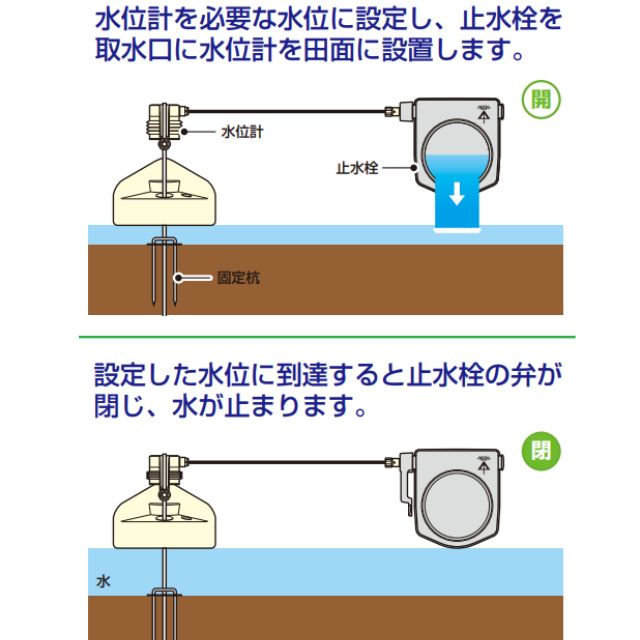 水位計を必要な水位に設定し、止水栓を取水口に水位計を田面に設置します。

開

水位計

止水栓

固定杭

設定した水位に到達すると止水栓の弁が閉じ、水が止まります。

閉

水