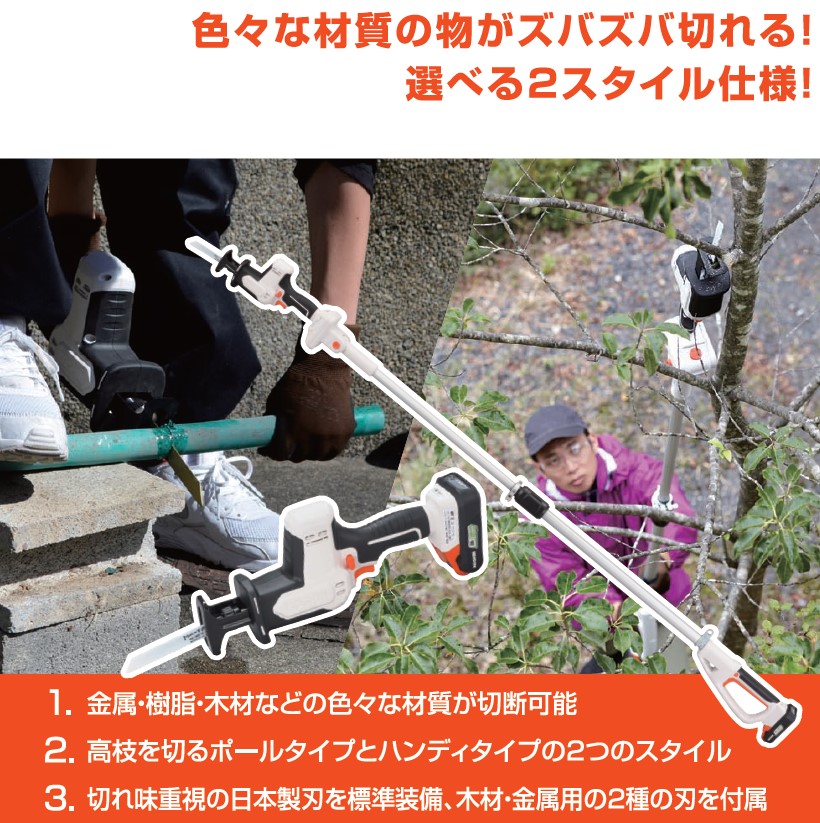 色々な材質の物がズバズバ切れる!
選べる2スタイル仕様!

1. 金属・樹脂・木材などの色々な材質が切断可能
2. 高枝を切るポールタイプとハンディタイプの2つのスタイル
3. 切れ味重視の日本製刃を標準装備、木材・金属用の2種の刃を付属