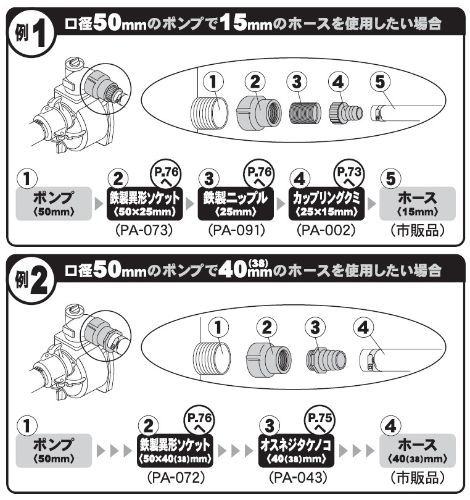 例1 口径50mmのポンプで15mmのホースを使用したい場合

1 2 3 4 5

1 ポンプ 〈50mm〉

2 P.76へ 鉄製異形ソケット 〈50×25mm〉 (PA-073)

3 P.76へ 鉄製ニップル 〈25mm〉 (PA-091)

4 P.73へ カップリングクミ 〈25×15mm〉 (PA-002)

5 ホース 〈15mm〉 (市販品)

例2 口径50mmのポンプで40(38)mmのホースを使用したい場合

1 2 3 4

1 ポンプ 〈50mm〉

2 P.76へ 鉄製異形ソケット 〈50×40(38)mm〉 (PA-072)

3 P.75へ オスネジタケノコ 〈40(38)mm〉 (PA-043)

4 ホース 〈40(38)mm〉 (市販品)