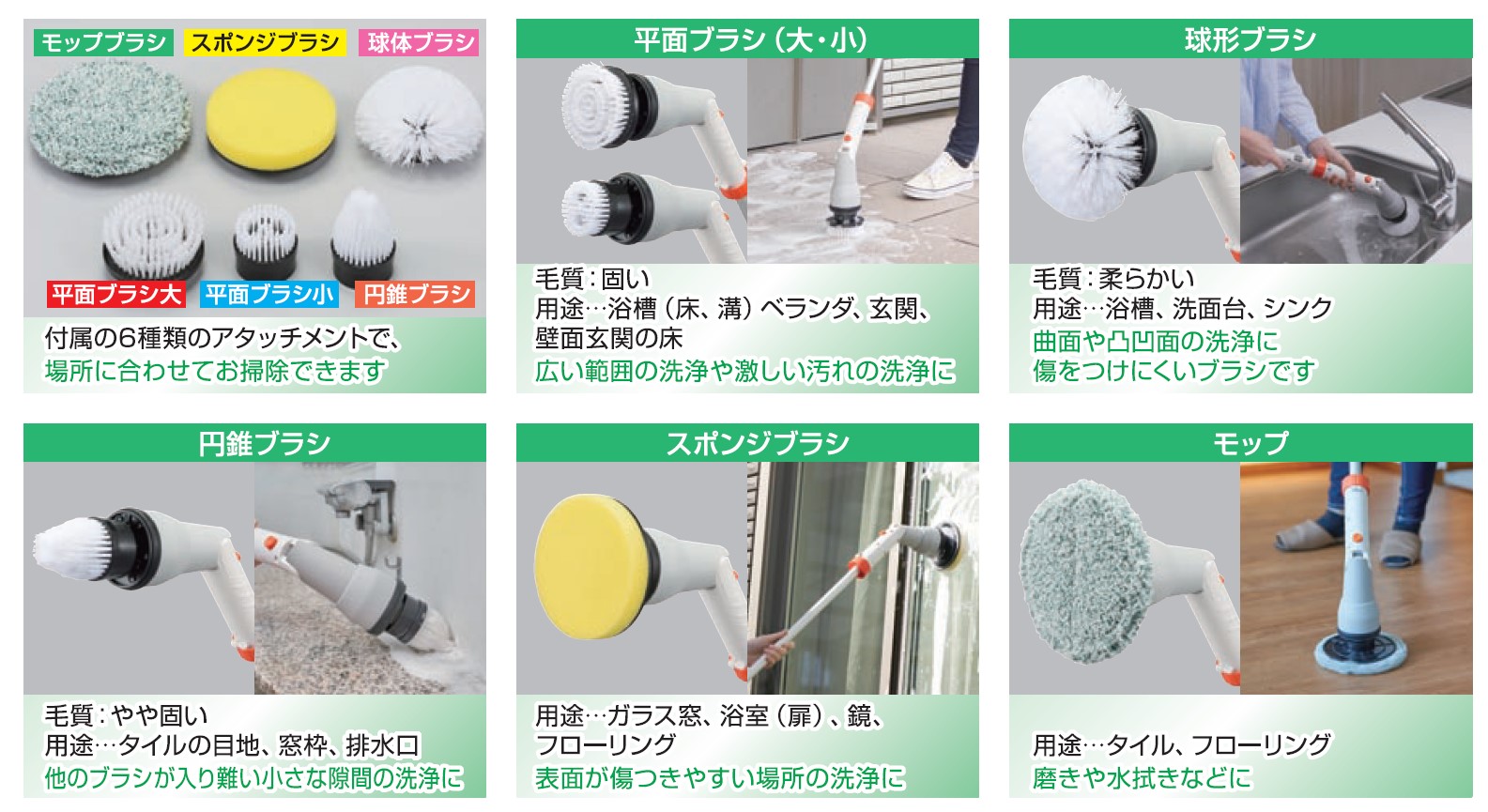 モップブラシ スポンジブラシ 球体ブラシ

平面ブラシ大 平面ブラシ小 円錐ブラシ

付属の6種類のアタッチメントで、
場所に合わせてお掃除できます

平面ブラシ（大・小）

毛質：固い
用途…浴槽（床、溝）ベランダ、玄関、壁面玄関の床
広い範囲の洗浄や激しい汚れの洗浄に

球形ブラシ

毛質：柔らかい
用途…浴槽、洗面台、シンク
曲面や凸凹面の洗浄に
傷をつけにくいブラシです

円錐ブラシ

毛質：やや固い
用途…タイルの目地、窓枠、排水口
他のブラシが入り難い小さな隙間の洗浄に

スポンジブラシ

用途…ガラス窓、浴室（扉）、鏡、フローリング
表面が傷つきやすい場所の洗浄に

モップ

用途…タイル、フローリング
磨きや水拭きなどに