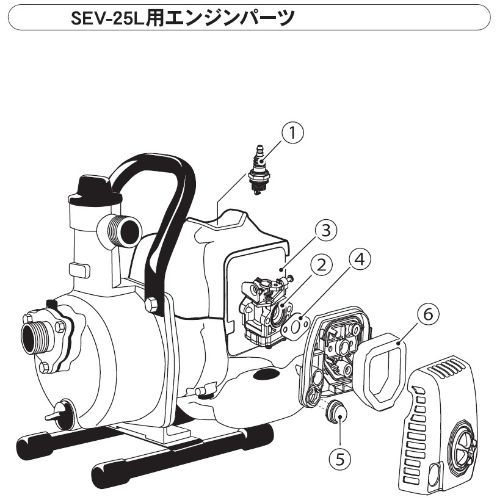 SEV-25L用エンジンパーツ

1
3
2
4
6
5