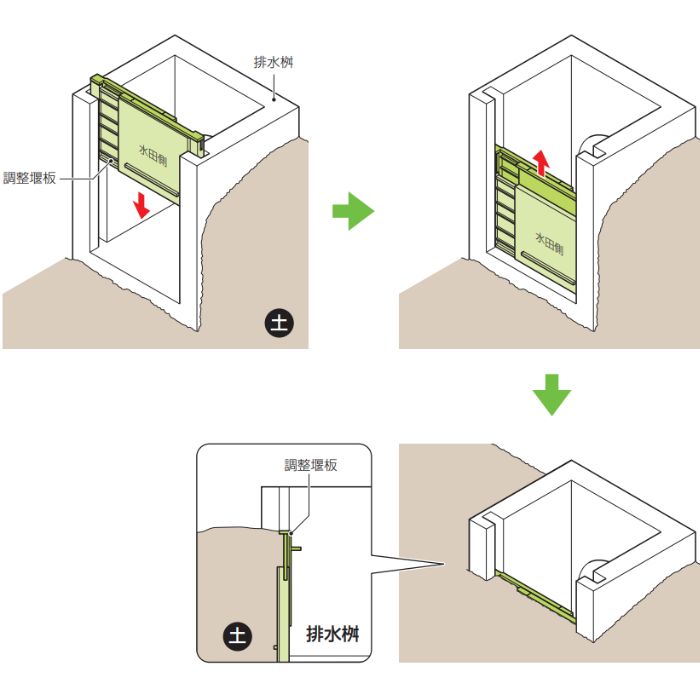 排水桝

水田側

調整堰板

土

水田側

調整堰板

土

排水桝